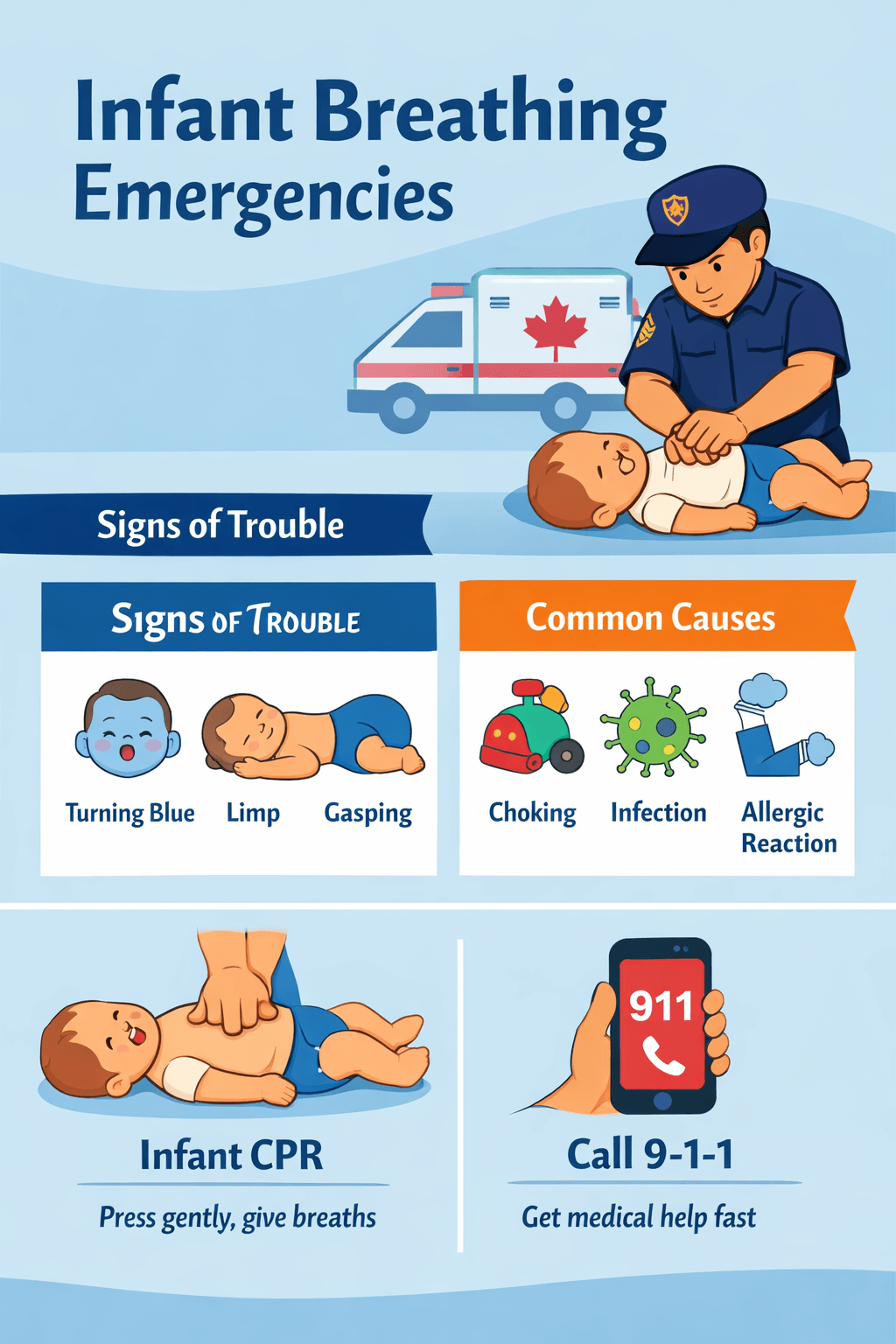 Infant Breathing Emergencies

Signs of Trouble

Signs of Trouble

Turning Blue

Limp

Gasping

Common Causes

Choking

Infection

Allergic Reaction

Infant CPR

Press gently, give breaths

911

Call 9-1-1

Get medical help fast