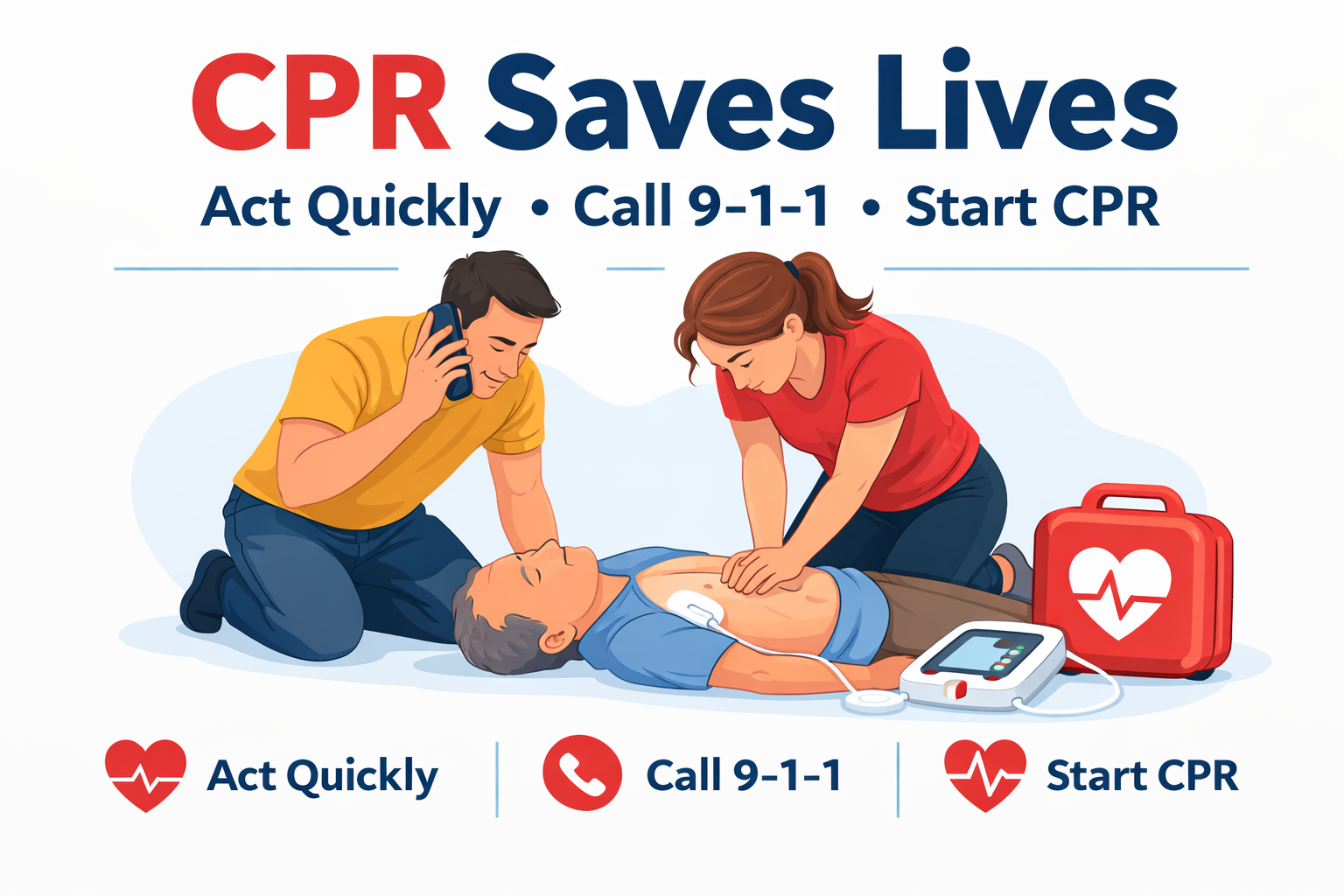 CPR Saves Lives

Act Quickly • Call 9-1-1 • Start CPR

Act Quickly

Call 9-1-1

Start CPR