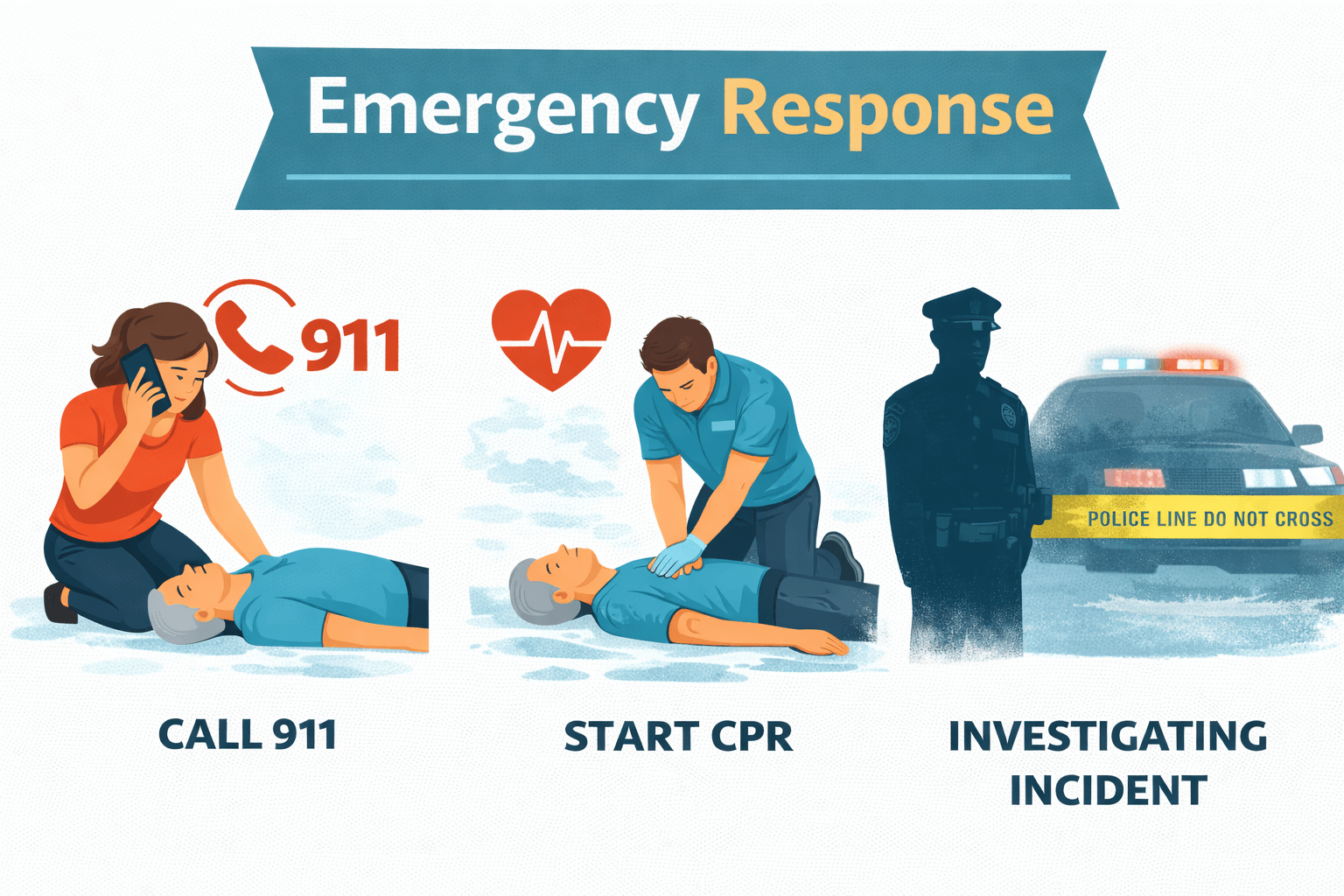 Emergency Response

911

POLICE LINE DO NOT CROSS

CALL 911

START CPR

INVESTIGATING INCIDENT