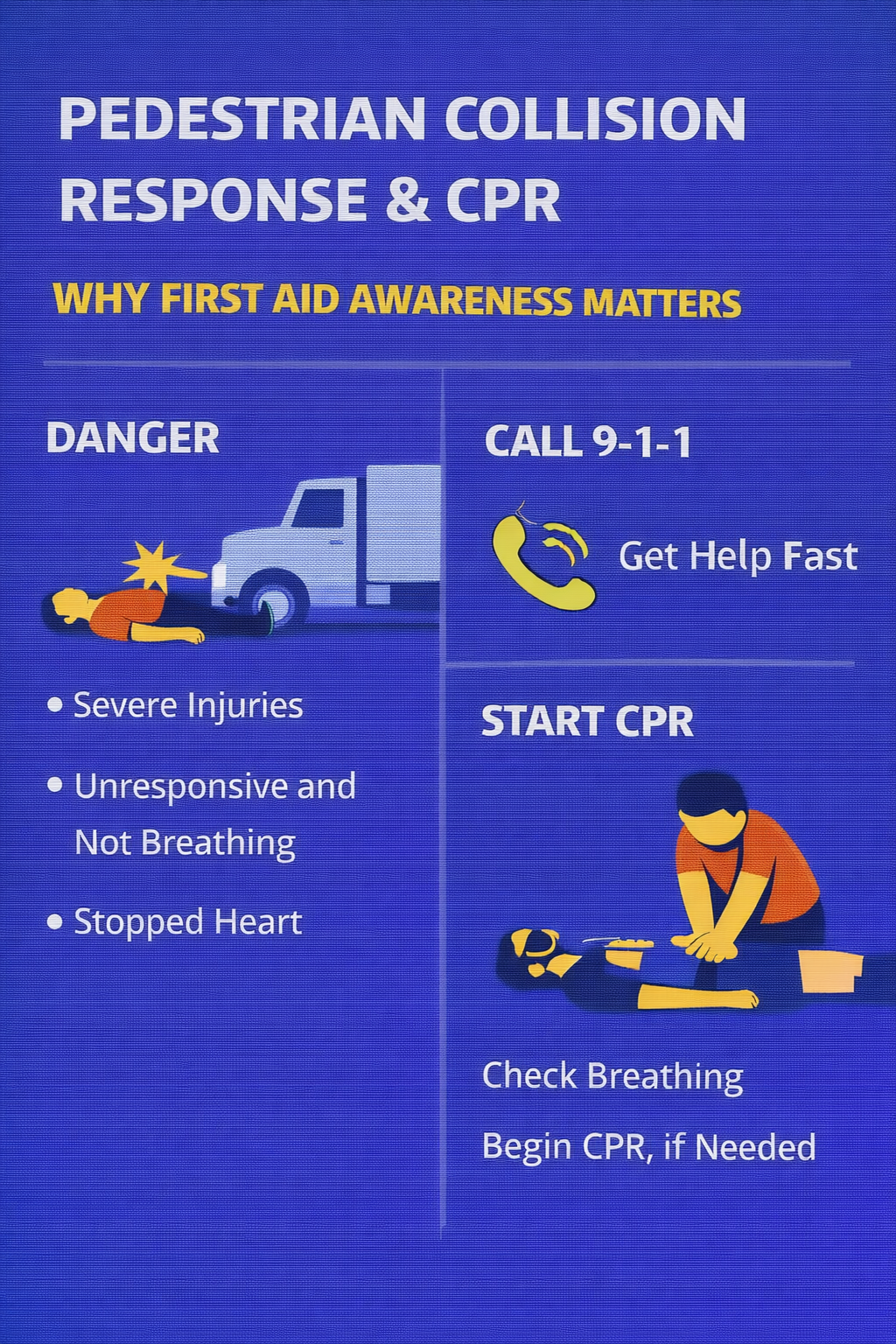 PEDESTRIAN COLLISION RESPONSE & CPR

WHY FIRST AID AWARENESS MATTERS

DANGER

• Severe Injuries

• Unresponsive and Not Breathing

• Stopped Heart

CALL 9-1-1

Get Help Fast

START CPR

Check Breathing

Begin CPR, if Needed